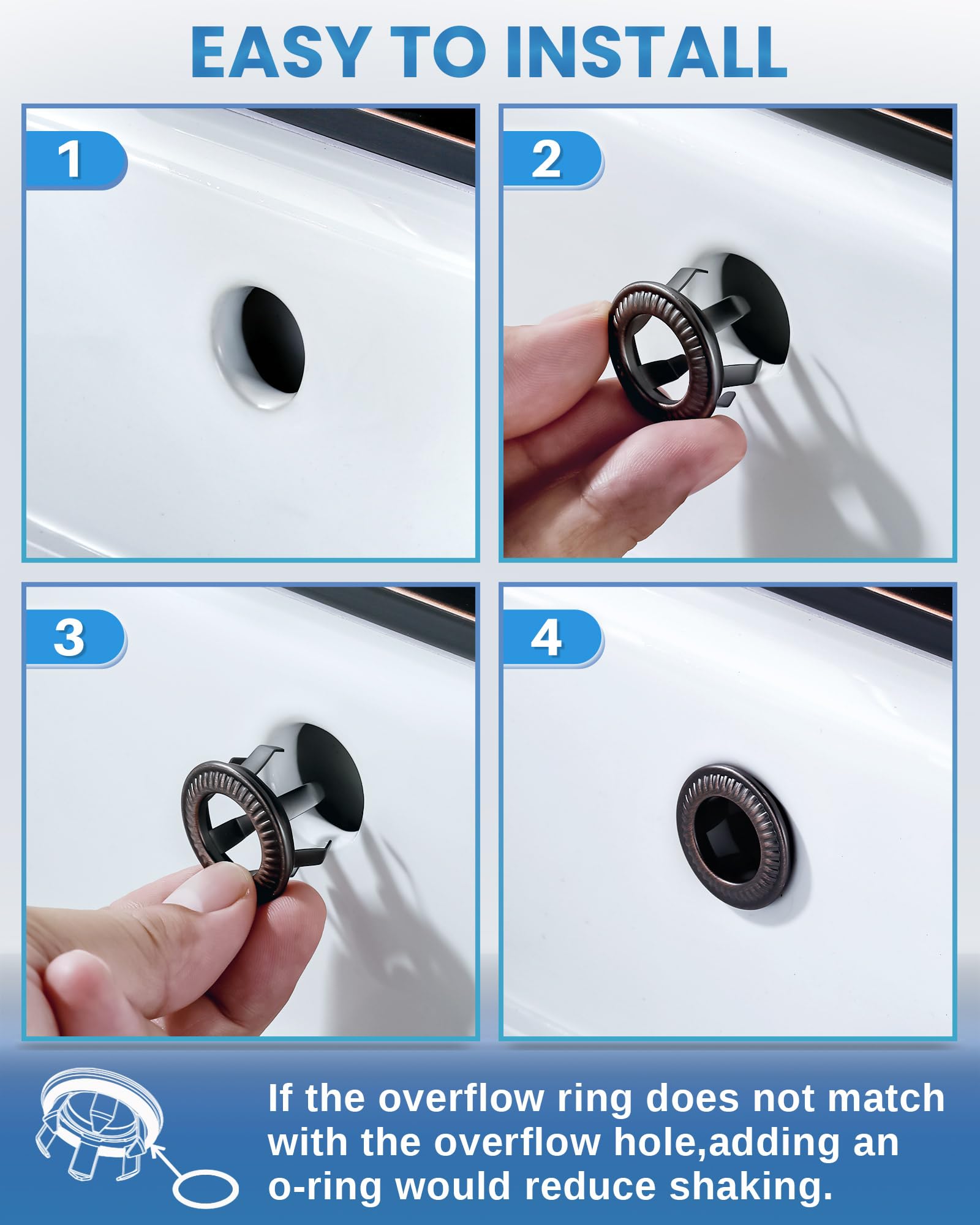 EASY TO INSTALL

1

2

3

4

If the overflow ring does not match with the overflow hole,adding an o-ring would reduce shaking.